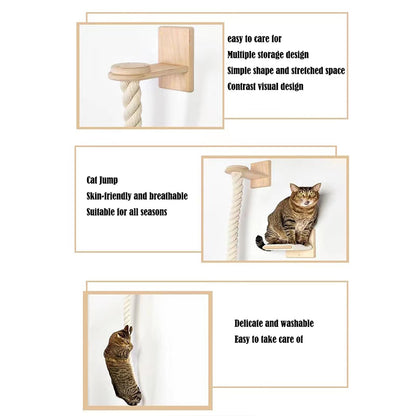 easy to care for
Multiple storage design
Simple shape and stretched space
Contrast visual design

Cat Jump
Skin-friendly and breathable
Suitable for all seasons

Delicate and washable
Easy to take care of