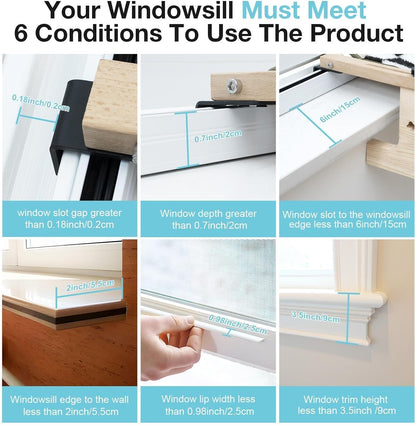 Your Windowsill Must Meet 6 Conditions To Use The Product

0.18inch/0.2cm

window slot gap greater than 0.18inch/0.2cm

0.7inch/2cm

Window depth greater than 0.7inch/2cm

6inch/15cm

Window slot to the windowsill edge less than 6inch/15cm

2inch/5.5cm

Windowsill edge to the wall less than 2inch/5.5cm

0.98inch/2.5cm

Window lip width less than 0.98inch/2.5cm

3.5inch/9cm

Window trim height less than 3.5inch /9cm